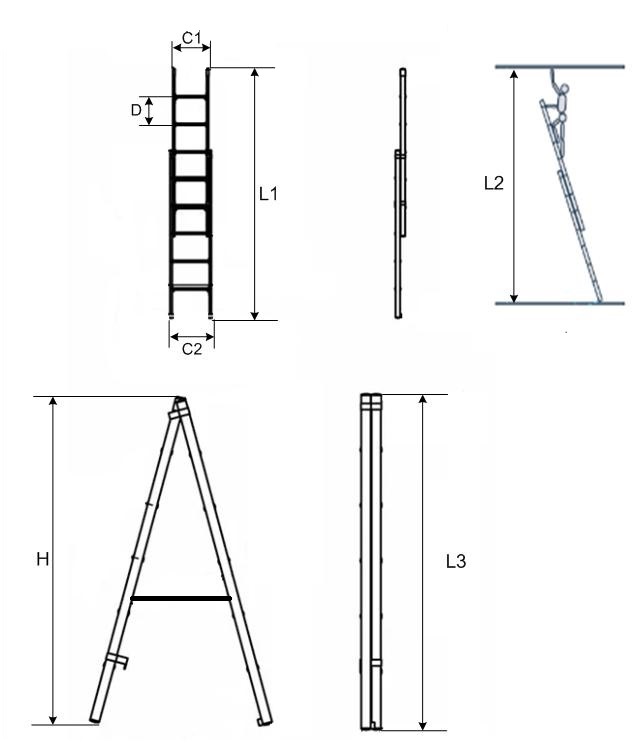 C1
D
L1
C2
L2
H
L3